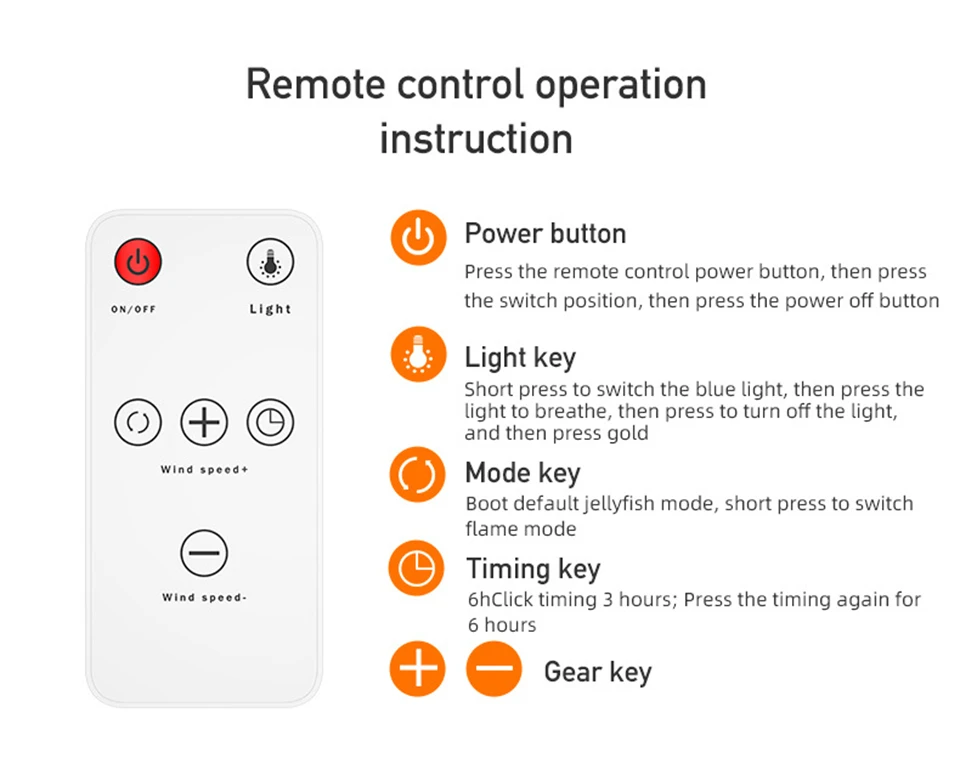 Remote control operation instruction

ON/OFF

Light

Wind speed+

Wind speed-

Power button
Press the remote control power button, then press the switch position, then press the power off button

Light key
Short press to switch the blue light, then press the light to breathe, then press to turn off the light, and then press gold

Mode key
Boot default jellyfish mode, short press to switch flame mode

Timing key
6hClick timing 3 hours; Press the timing again for 6 hours

Gear key